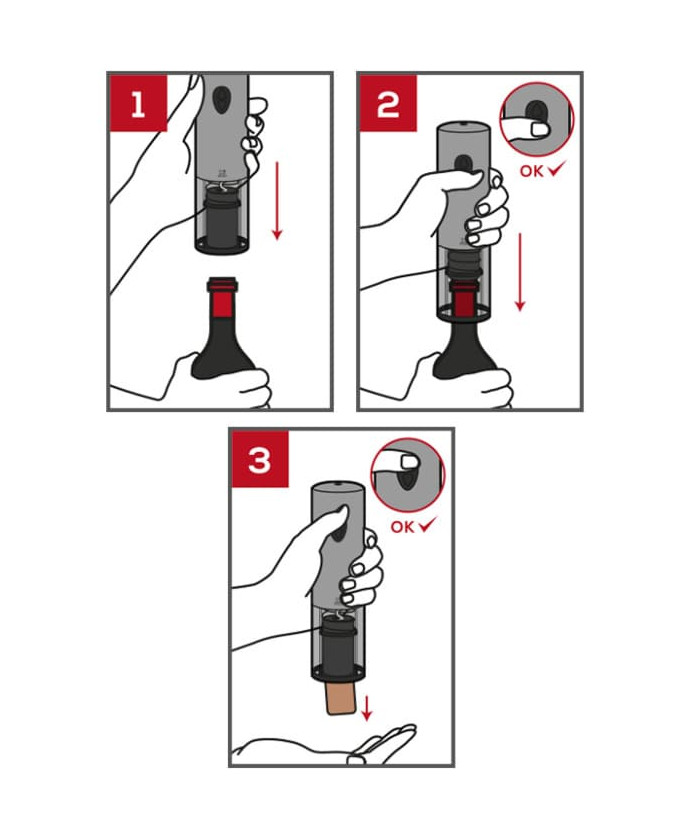 1

2

OK ✓

3

OK ✓